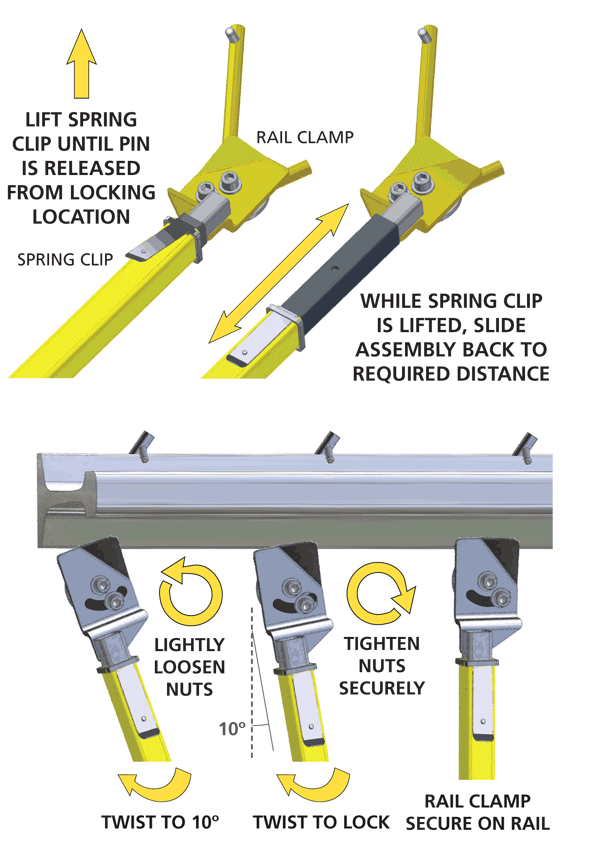 LIFT SPRING CLIP UNTIL PIN IS RELEASED FROM LOCKING LOCATION

RAIL CLAMP

SPRING CLIP

WHILE SPRING CLIP IS LIFTED, SLIDE ASSEMBLY BACK TO REQUIRED DISTANCE

LIGHTLY LOOSEN NUTS

TIGHTEN NUTS SECURELY

10°

TWIST TO 10°

TWIST TO LOCK

RAIL CLAMP SECURE ON RAIL